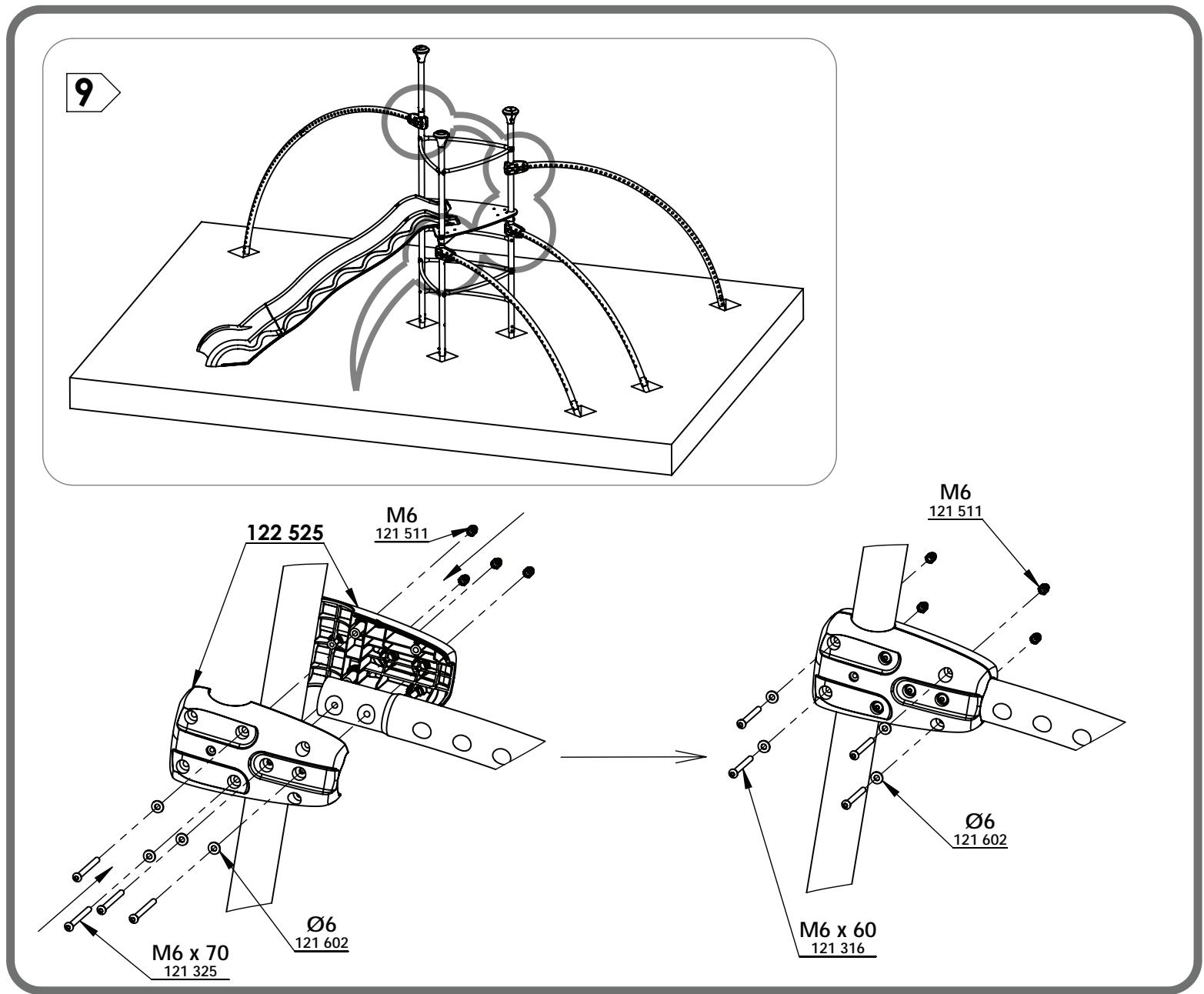 9

122 525

M6
121 511

Ø6
121 602

M6 x 70
121 325

M6
121 511

Ø6
121 602

M6 x 60
121 316