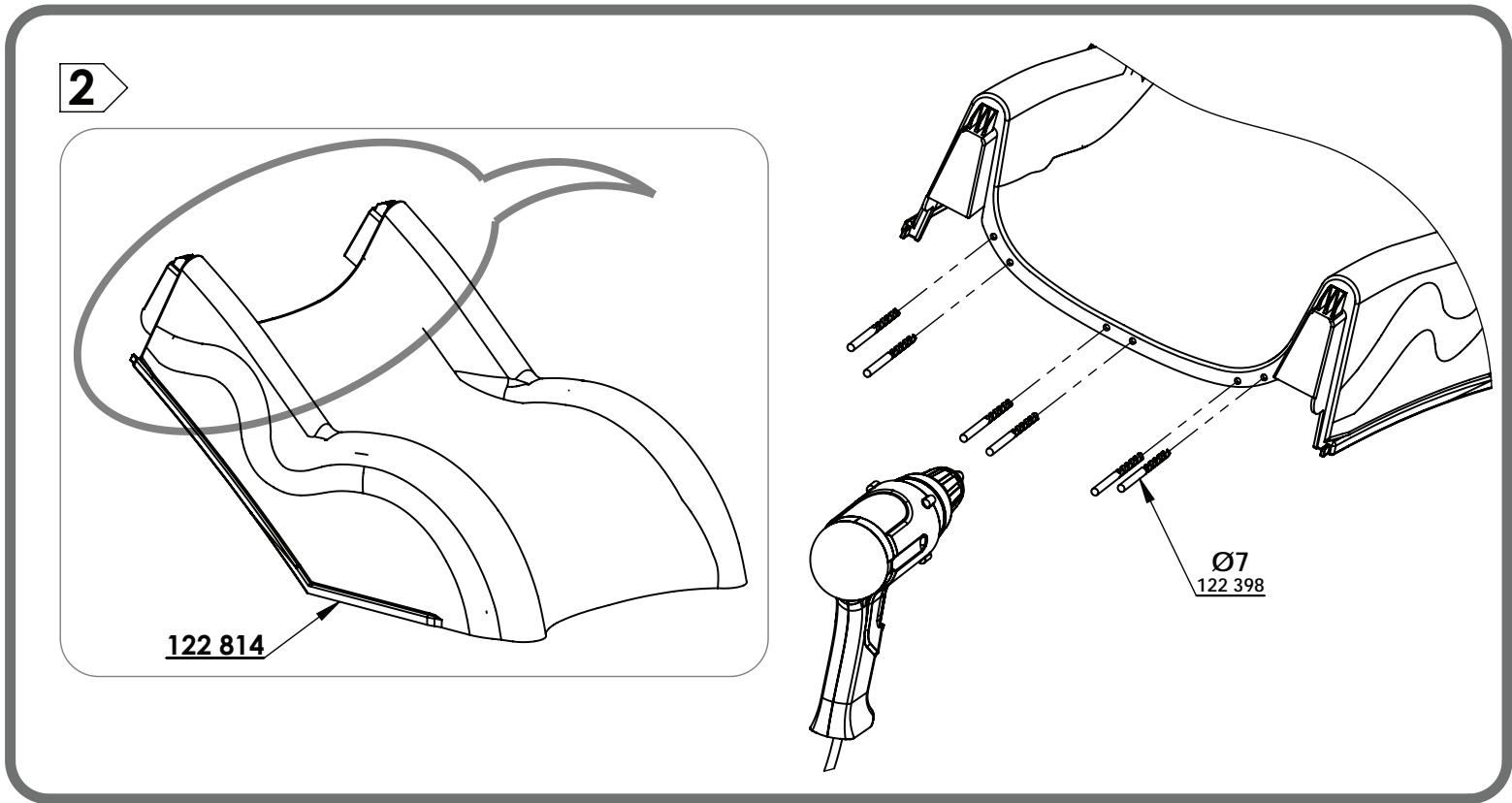 2

122 814

Ø7
122 398