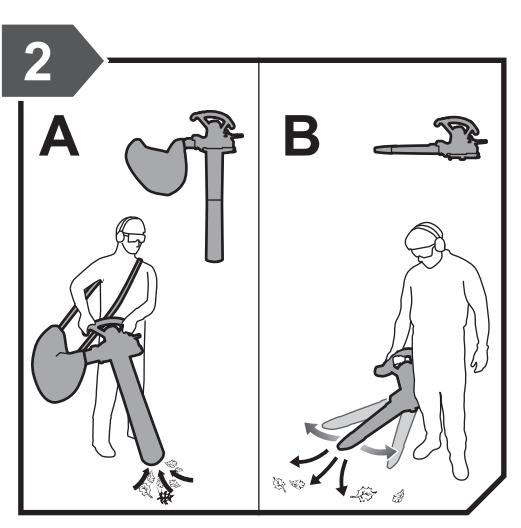 2

A

B