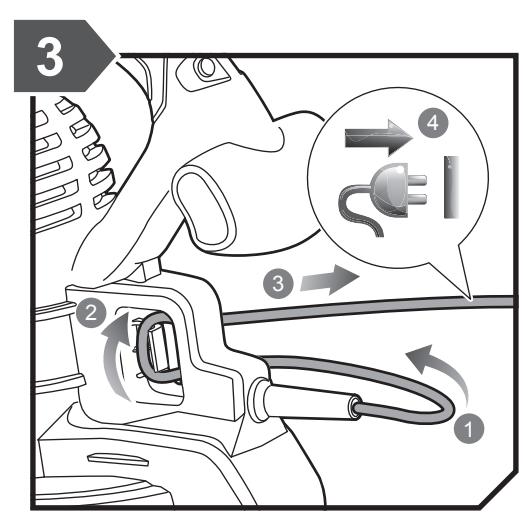 3

4

3

2

1