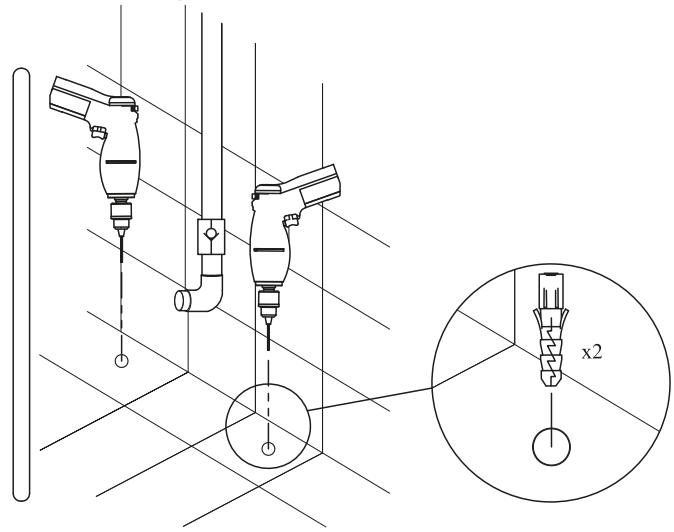 x2