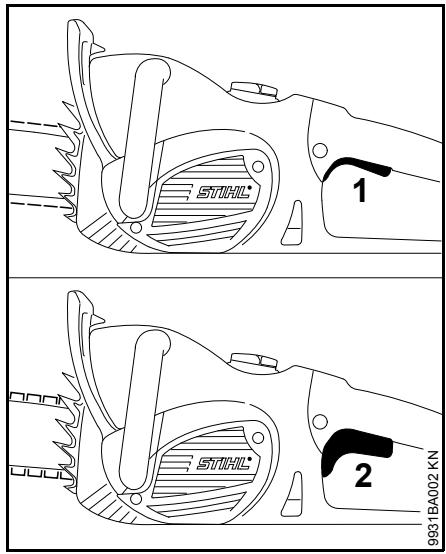 STIHL
1
STIHL
2
9931BA002 KN