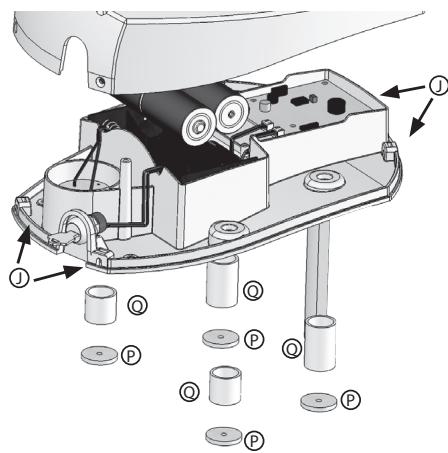 J
J
Q
Q
P
P
Q
Q
P
P