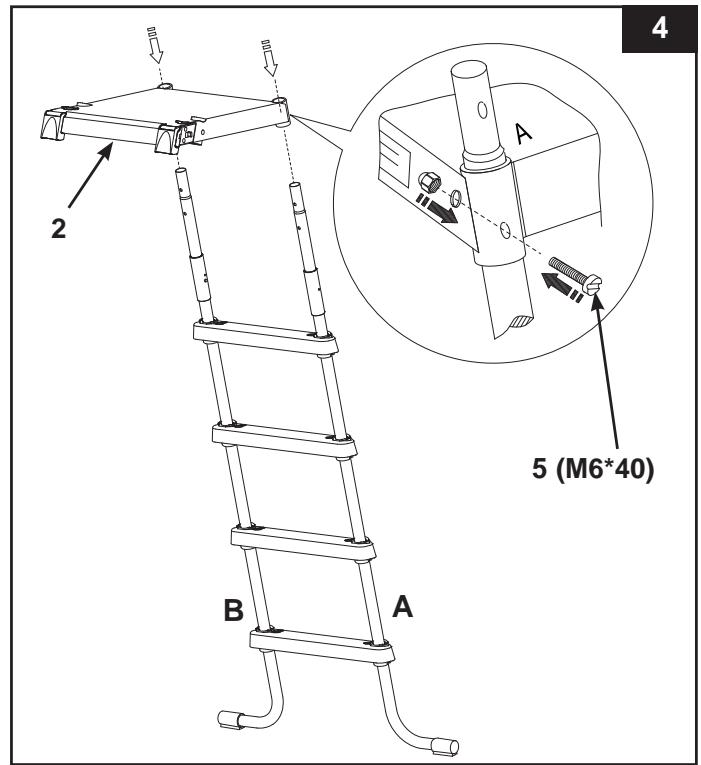 4

2

A

5 (M6*40)

B

A