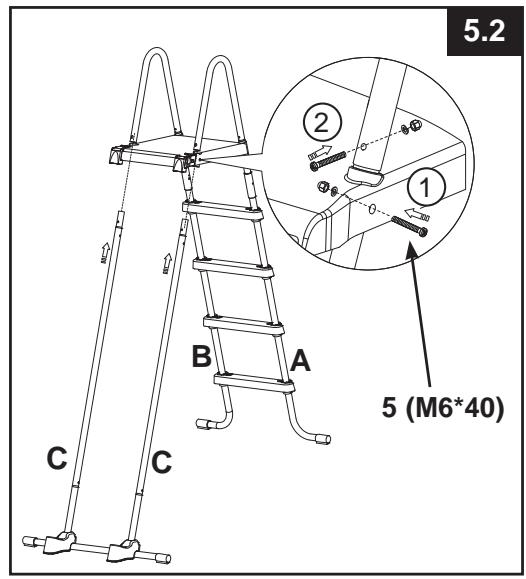 5.2

2

1

B

A

5 (M6*40)

C

C