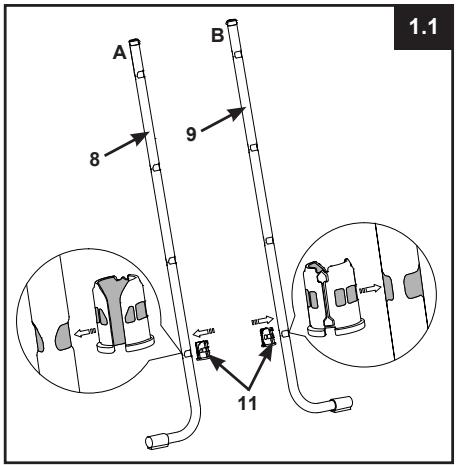 1.1

A

B

8

9

11