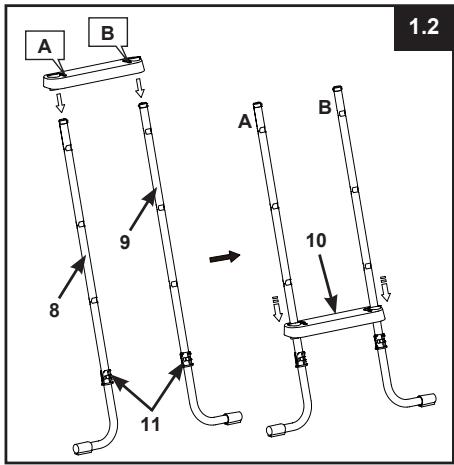 1.2

A
B

9
8
11

A
B
10