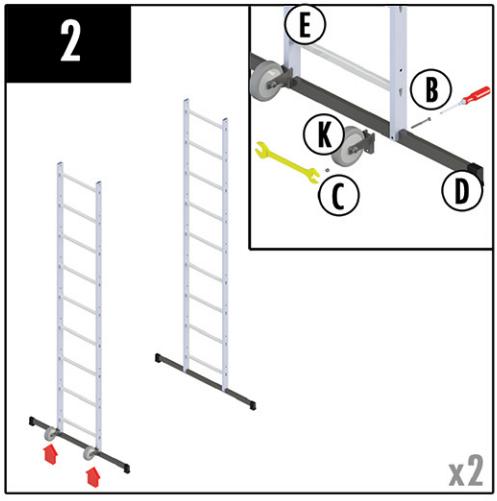 2

E

B

K

C

D

x2