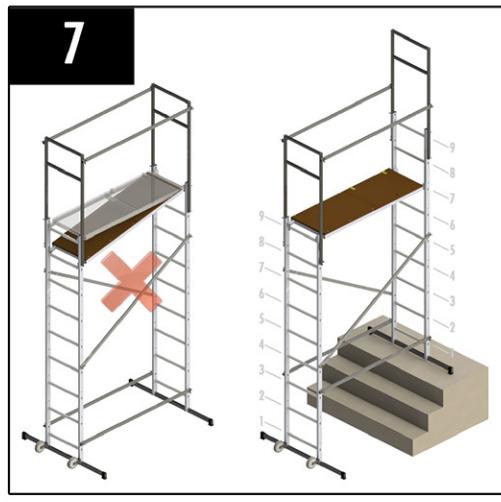 7

9
8
7
6
5
4
3
2
1

9
8
7
6
5
4
3
2
1