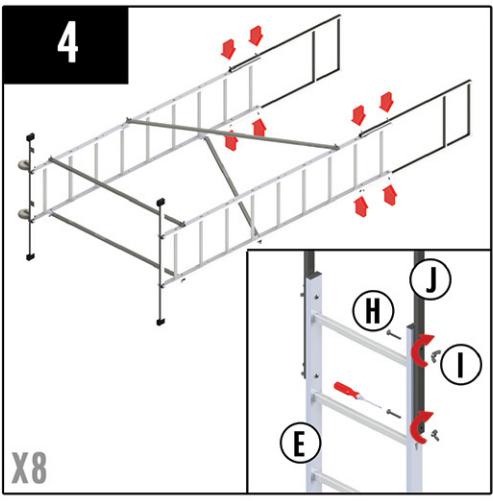 4

J

H

I

E

X8