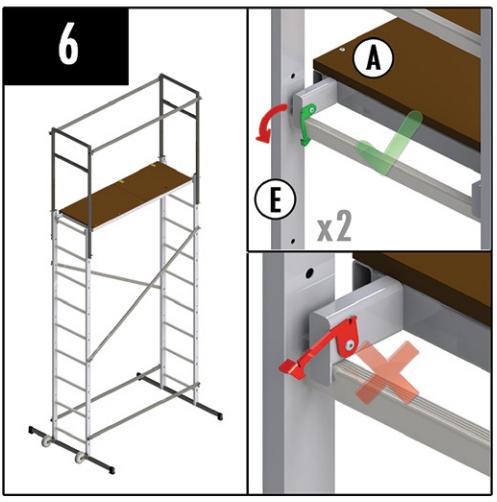 6

A

E

x2