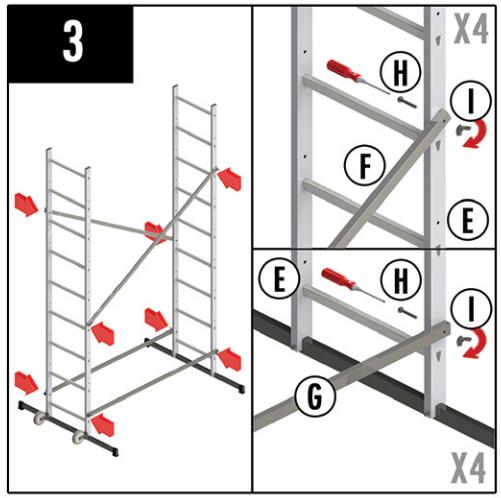 3

X4

H

I

F

E

E

H

I

G

X4