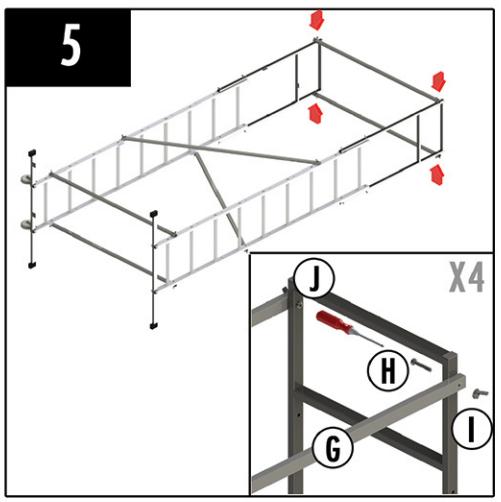 5

X4

J

H

I

G