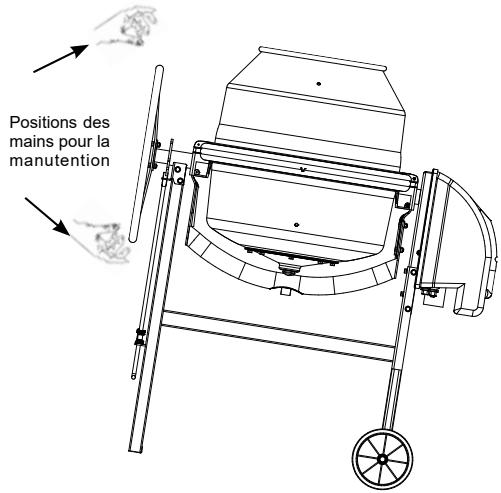 Positions des mains pour la manutention