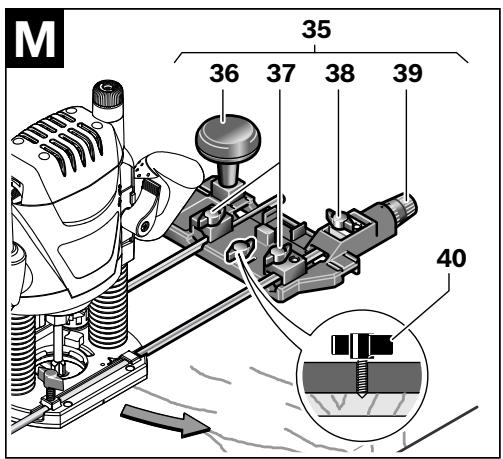 M

35

36

37

38

39

40