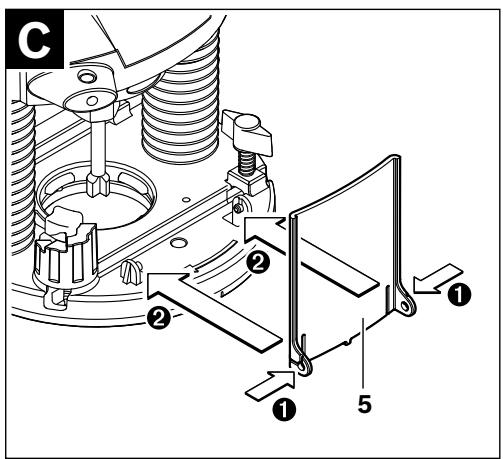 C

2

2

1

1

5