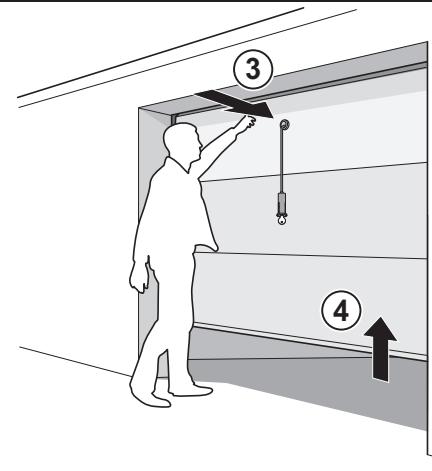 3

4