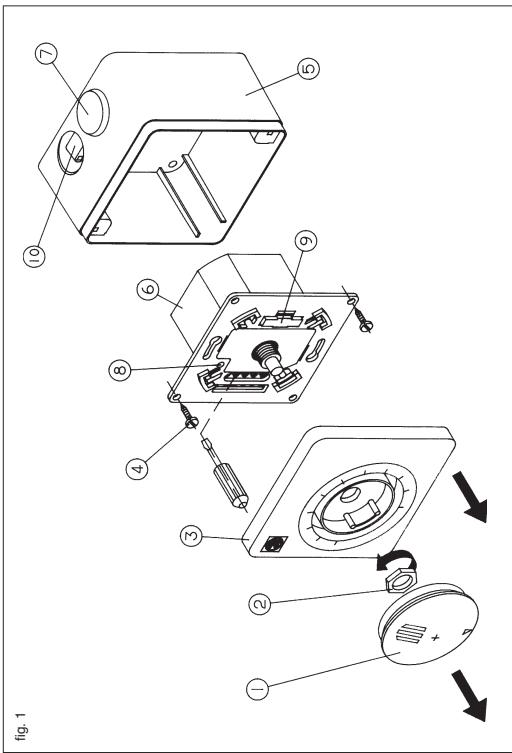 fig. 1
1
2
3
4
5
6
7
8
9
10
+