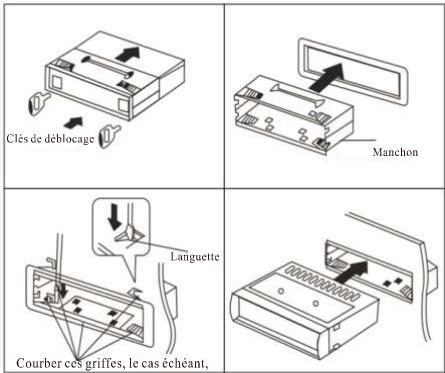 Clés de déblocage

Manchon

Languette

Courber ces griffes, le cas échéant,