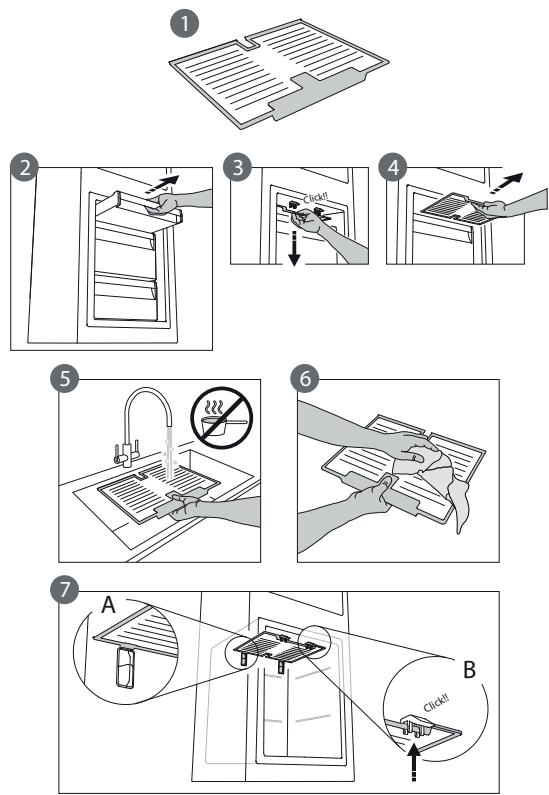 1

2

3
Click!!

4

5

6

7
A
B
Click!!