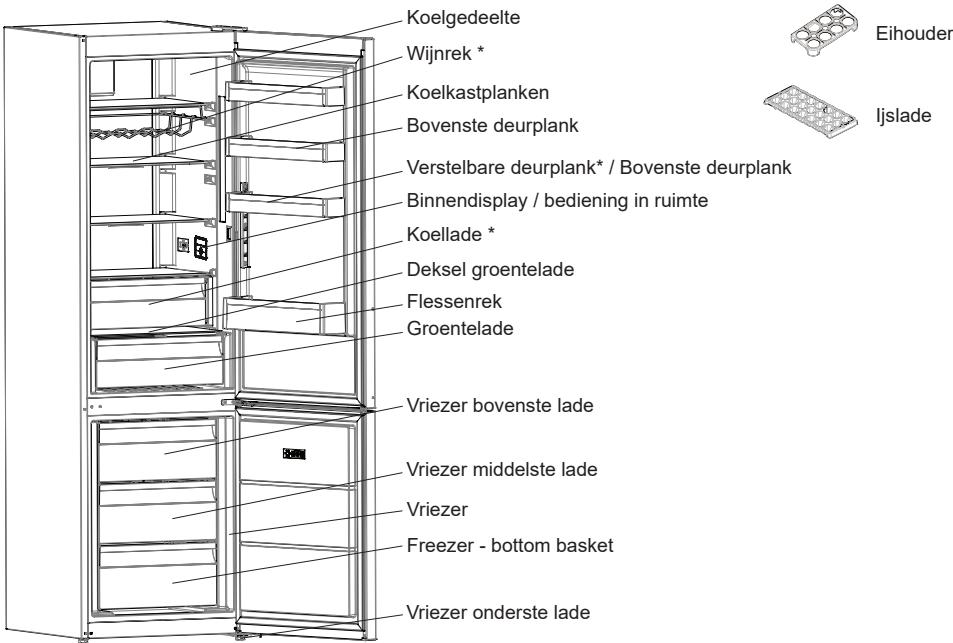 Koelgedeelte
Wijnrek *
Koelkastplanken
Bovenste deurplank
Verstelbare deurplank* / Bovenste deurplank
Binnendisplay / bediening in ruimte
Koellade *
Deksel groentelade
Flessenrek
Groentelade
Vriezer bovenste lade
Vriezer middelste lade
Vriezer
Freezer - bottom basket
Vriezer onderste lade

Eihouder

Ijslade