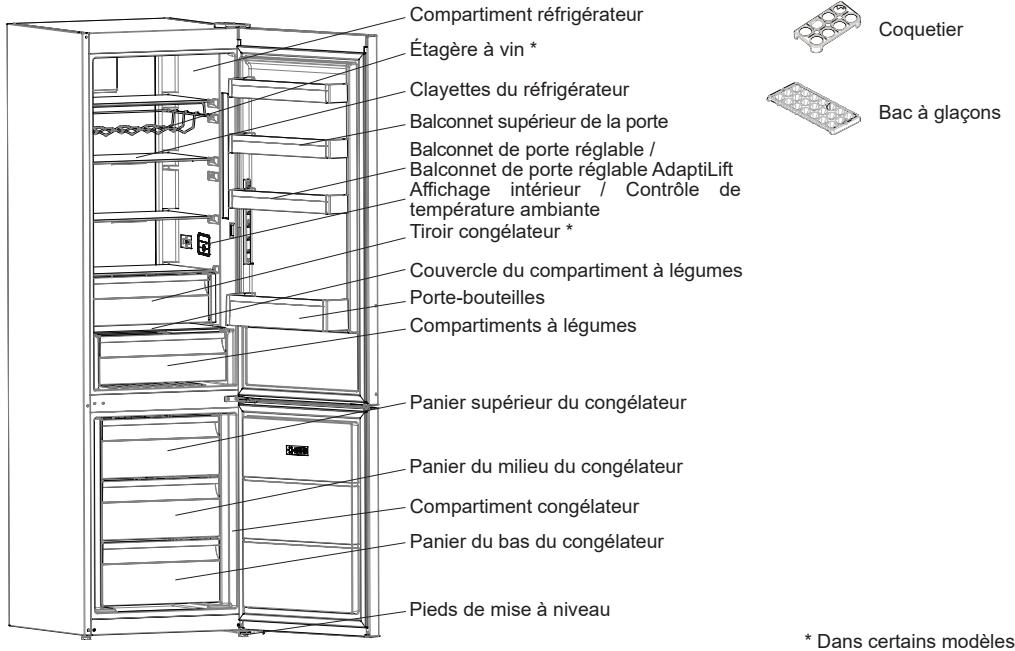 Compartiment réfrigérateur
Étagère à vin *
Clayettes du réfrigérateur
Balconnet supérieur de la porte
Balconnet de porte réglable / Balconnet de porte réglable AdaptiLift
Affichage intérieur / Contrôle de température ambiante
Tiroir congélateur *
Couvercle du compartiment à légumes
Porte-bouteilles
Compartiments à légumes
Panier supérieur du congélateur
Panier du milieu du congélateur
Compartiment congélateur
Panier du bas du congélateur
Pieds de mise à niveau

Coquetier
Bac à glaçons

* Dans certains modèles