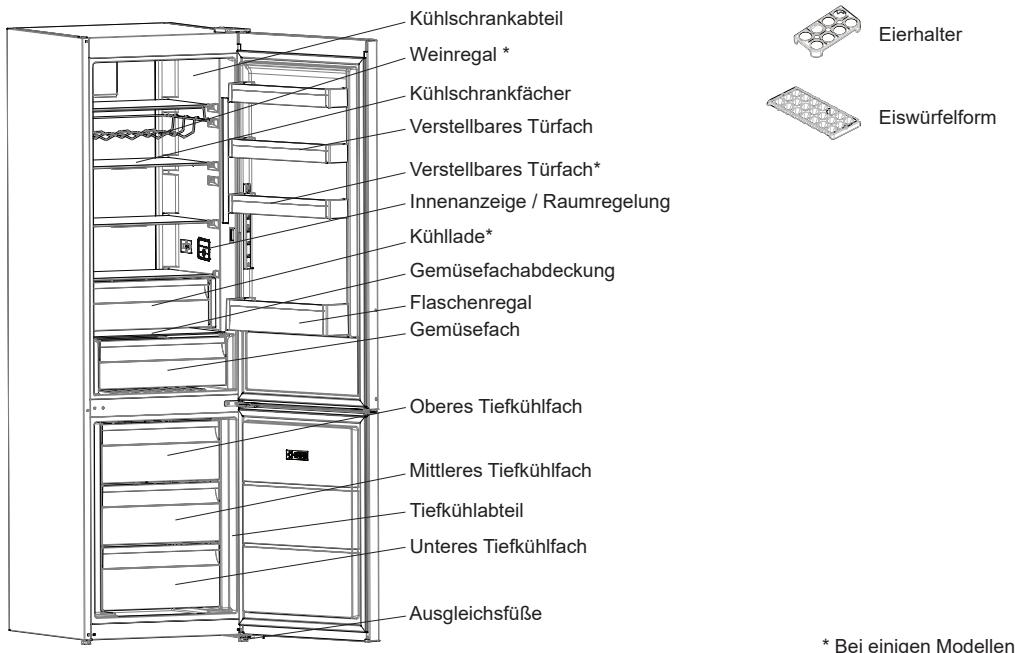 Kühlschrankabteil
Weinregal *
Kühlschrankfächer
Verstellbares Türfach
Verstellbares Türfach*
Innenanzeige / Raumregelung
Kühllade*
Gemüsefachabdeckung
Flaschenregal
Gemüsefach
Oberes Tiefkühlfach
Mittleres Tiefkühlfach
Tiefkühlabteil
Unteres Tiefkühlfach
Ausgleichsfüße

Eierhalter
Eiswürfelform

* Bei einigen Modellen