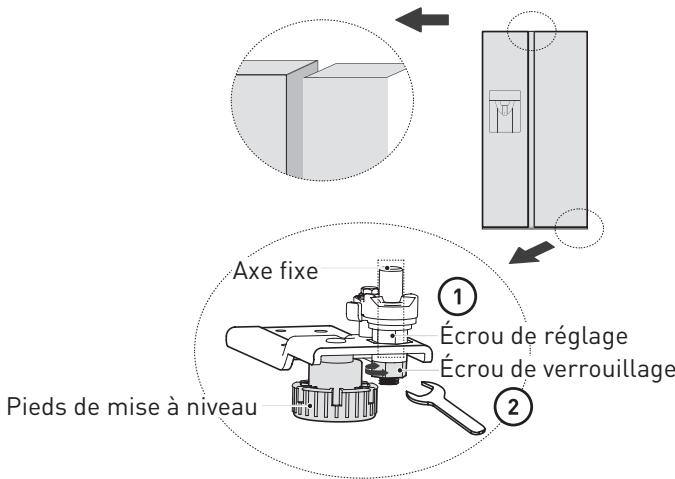 Axe fixe

1

Écrou de réglage

Écrou de verrouillage

Pieds de mise à niveau

2