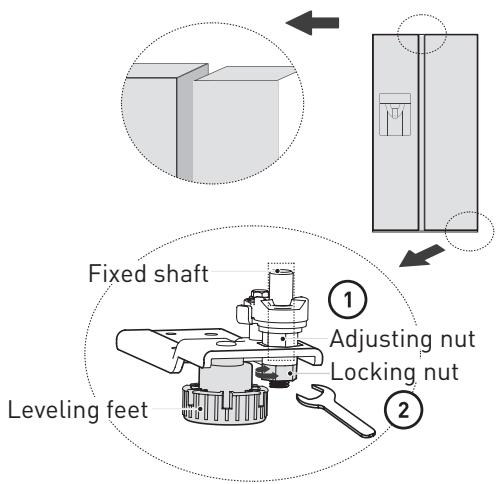 Fixed shaft

1

Adjusting nut

Locking nut

Leveling feet

2