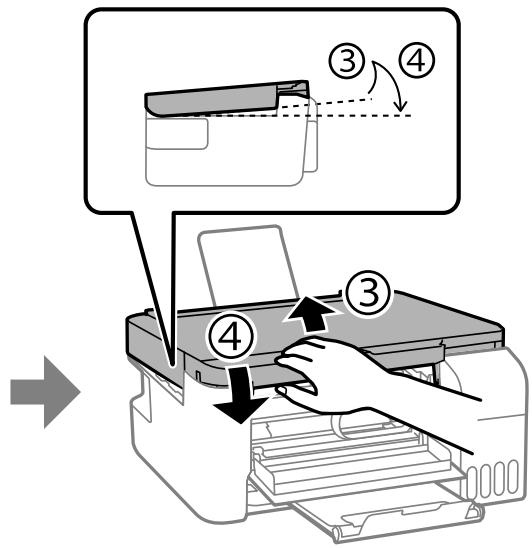 ③ ④

③

④