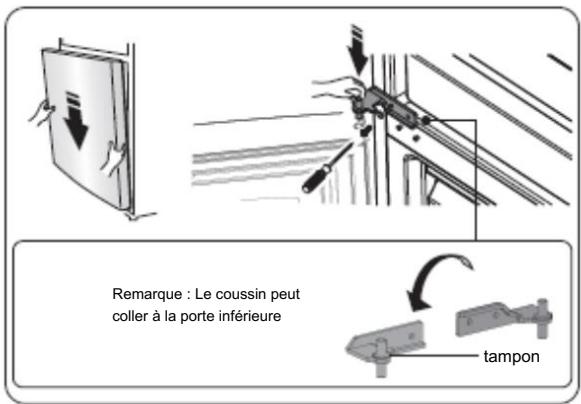 Remarque : Le coussin peut coller à la porte inférieure

tampon