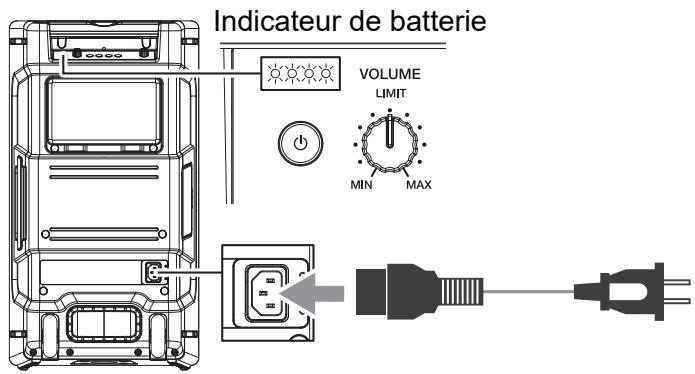 Indicateur de batterie

VOLUME
LIMIT

MIN
MAX