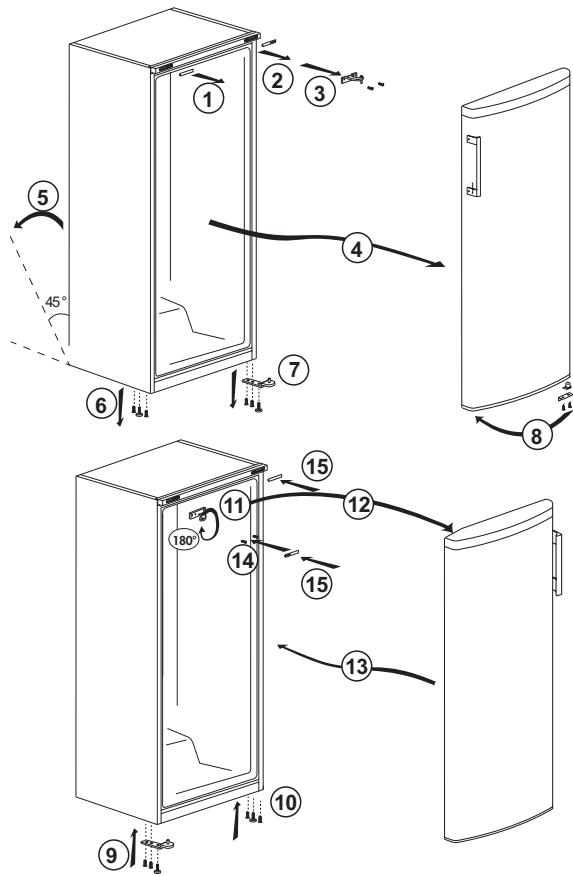 1
2
3
5
4
45°
6
7
8
15
11
12
180°
14
15
13
10
9