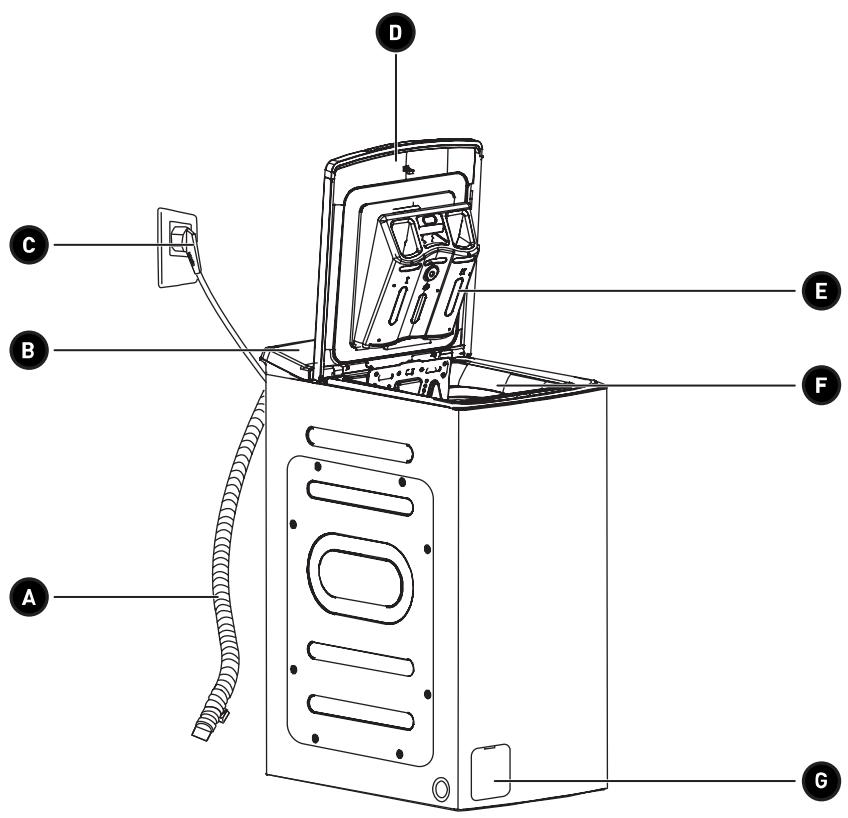 D
C
E
B
F
A
G