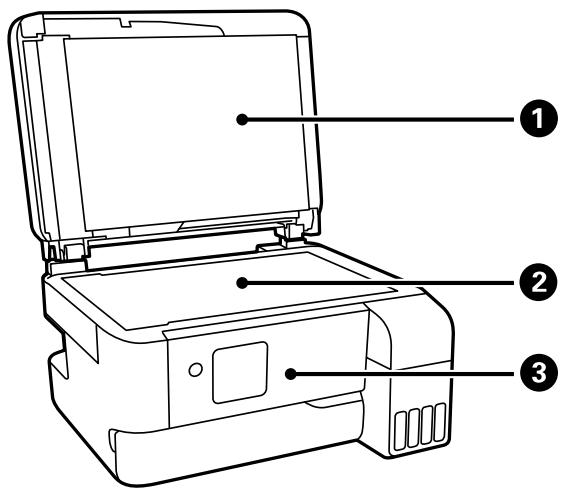 1
2
3