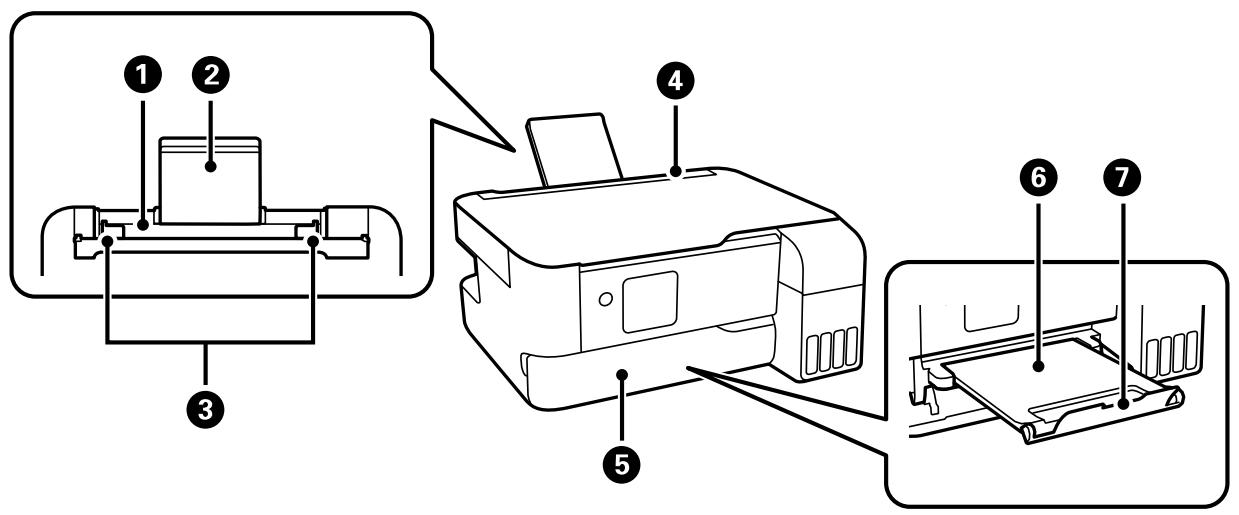 1
2
3
4
5
6
7