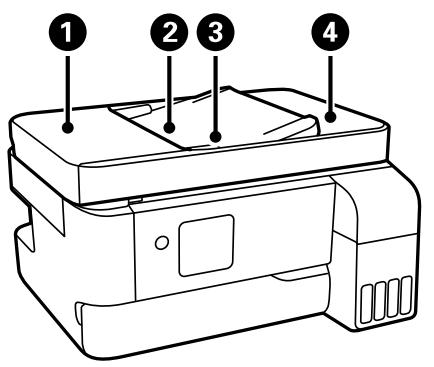 1
2
3
4