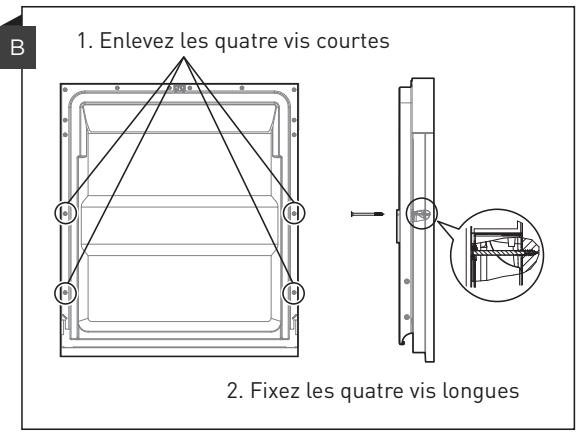 B

1. Enlevez les quatre vis courtes

2. Fixez les quatre vis longues