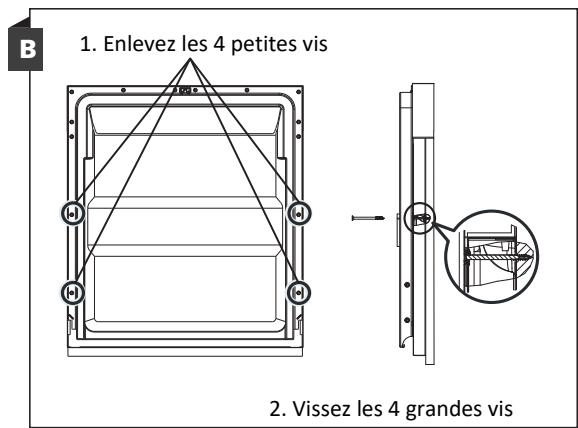 B

1. Enlevez les 4 petites vis

2. Vissez les 4 grandes vis