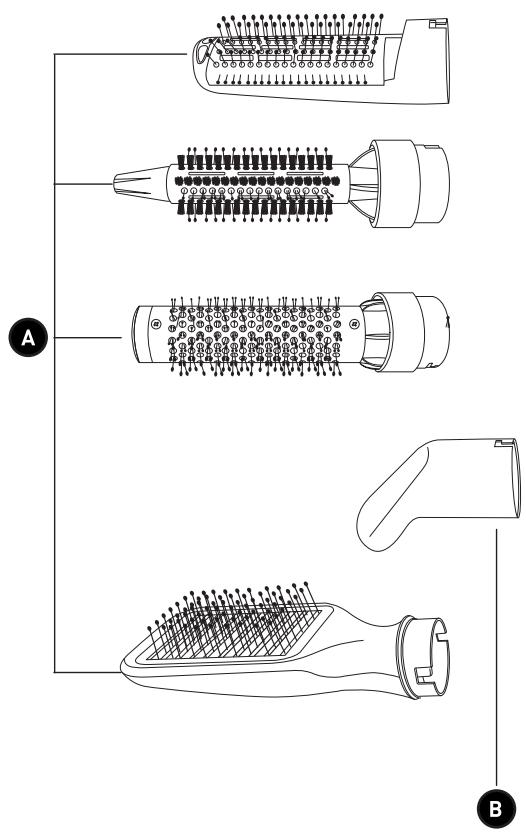 A

B