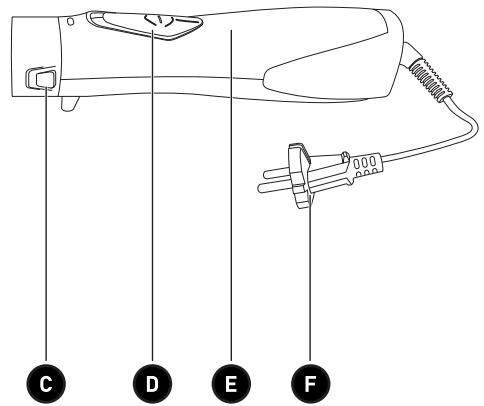 C D E F