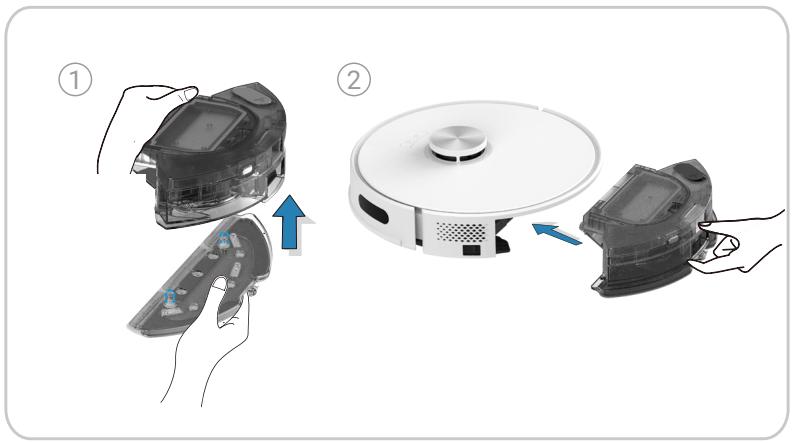 ①

②