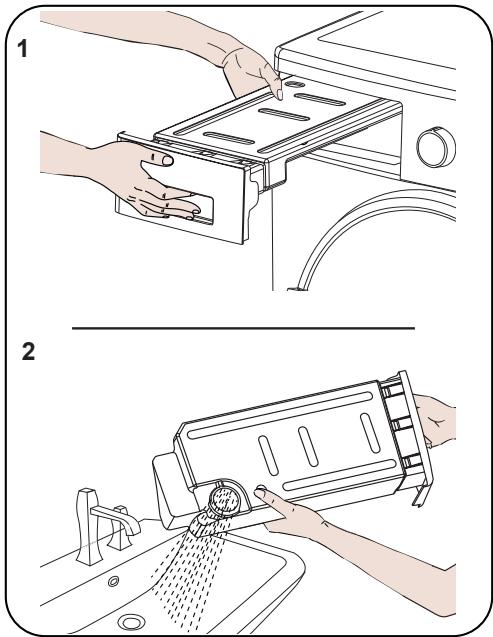 1

2