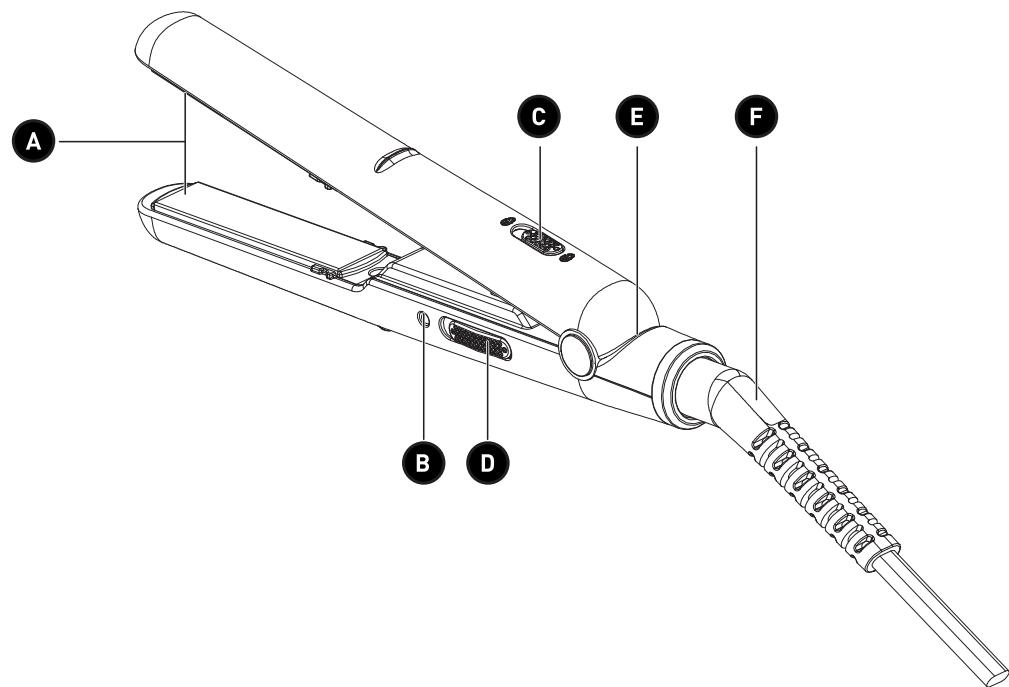 A
C
E
F
B
D