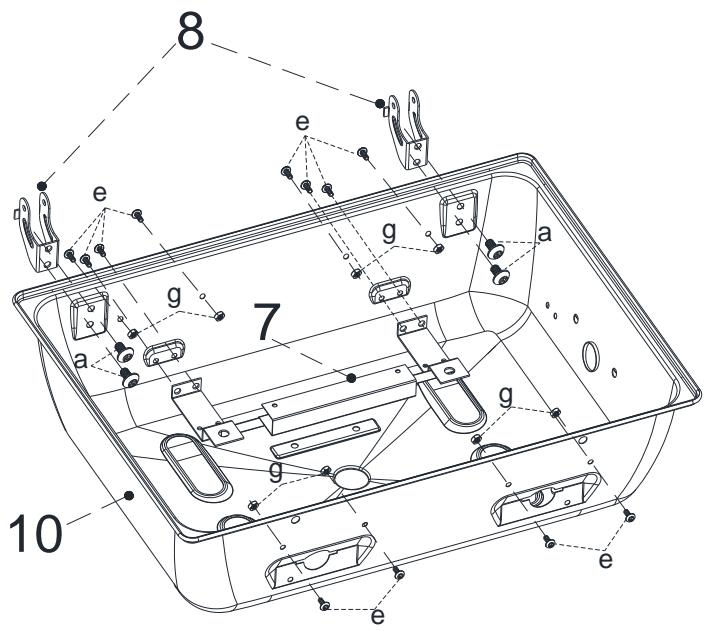 8
e
e
g
a
g
7
a
g
g
10
e
e