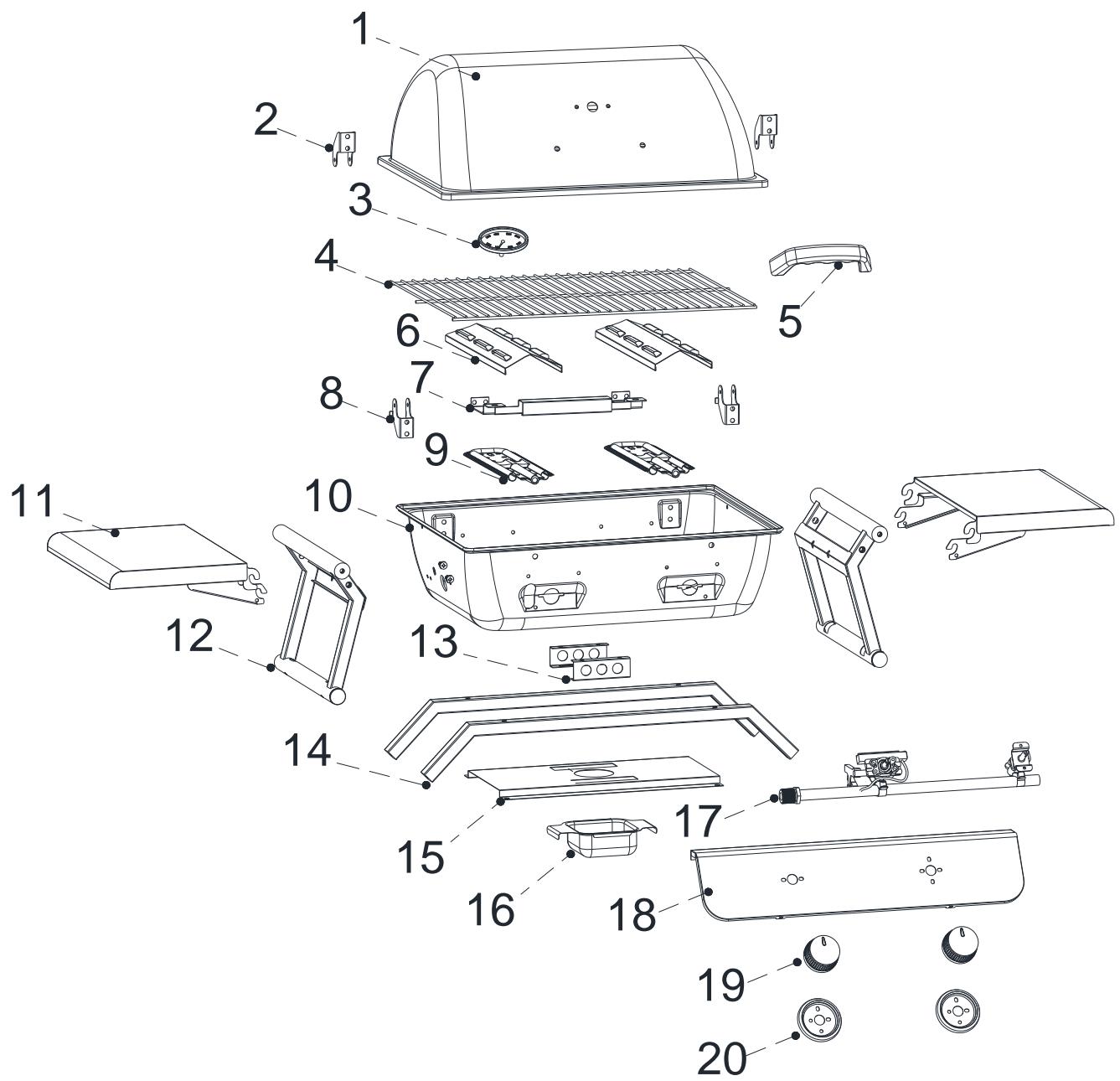 1
2
3
4
5
6
7
8
9
10
11
12
13
14
15
16
17
18
19
20