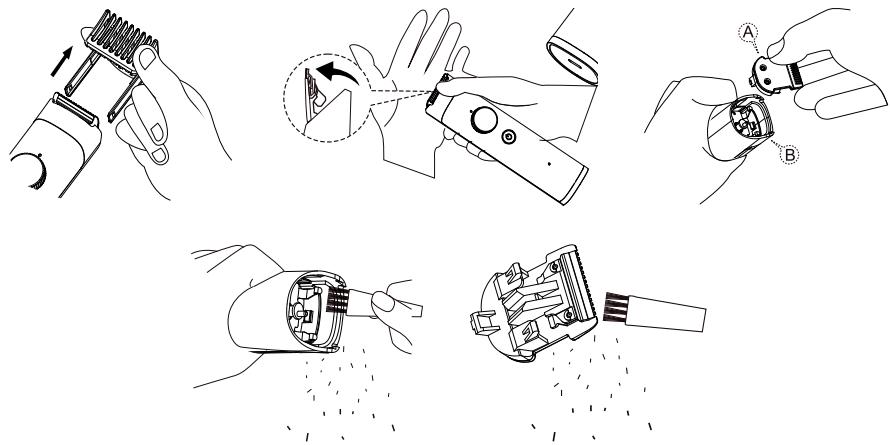 A
B