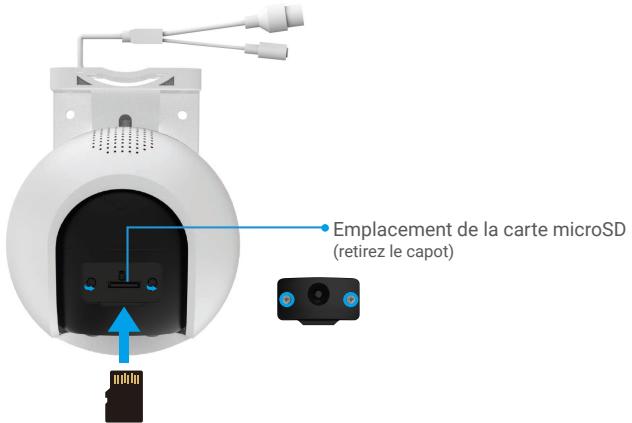 Emplacement de la carte microSD
(retirez le capot)