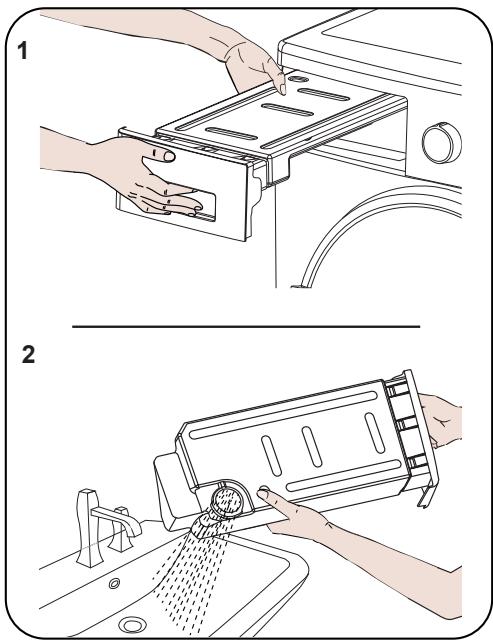 1

2