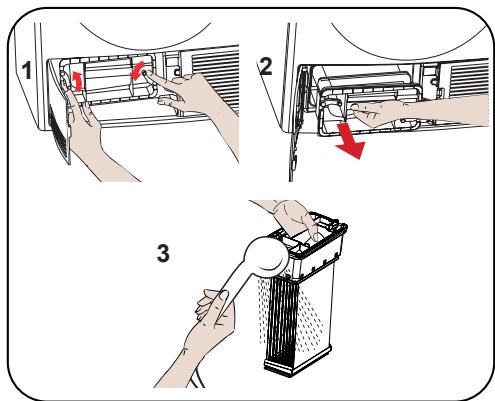 1

2

3